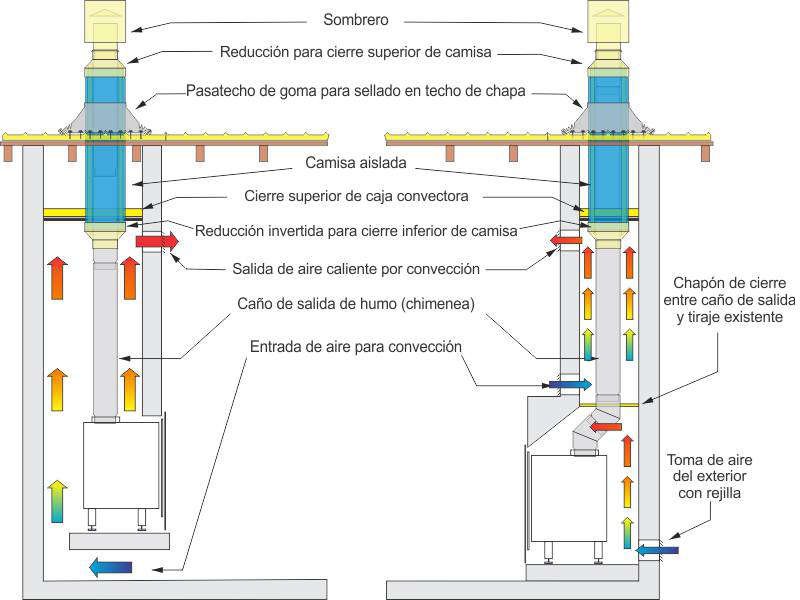 Sombrero

Reducción para cierre superior de camisa

Pasatecho de goma para sellado en techo de chapa

Camisa aislada

Cierre superior de caja convectora

Reducción invertida para cierre inferior de camisa

Salida de aire caliente por convección

Caño de salida de humo (chimenea)

Entrada de aire para convección

Chapón de cierre entre caño de salida y tiraje existente

Toma de aire del exterior con rejilla