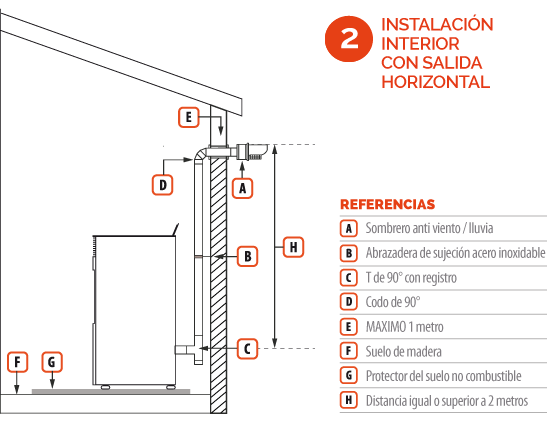 2 INSTALACIÓN INTERIOR CON SALIDA HORIZONTAL

E

D

A

B

H

C

F

G

REFERENCIAS

A Sombrero anti viento / lluvia

B Abrazadera de sujeción acero inoxidable

C T de 90° con registro

D Codo de 90°

E MAXIMO 1 metro

F Suelo de madera

G Protector del suelo no combustible

H Distancia igual o superior a 2 metros